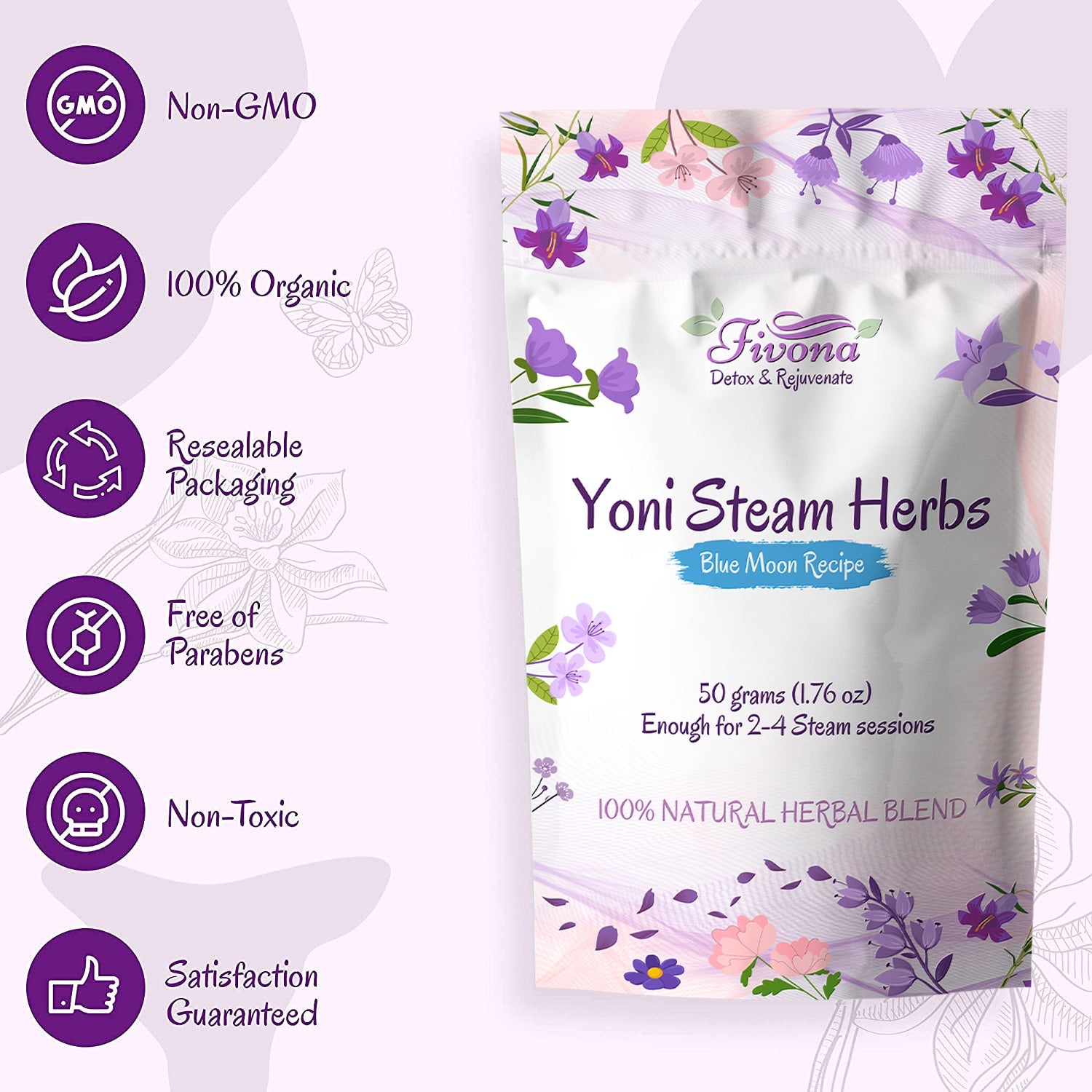 GMO

Non-GMO

100% Organic

Resealable Packaging

Free of Parabens

Non-Toxic

Satisfaction Guaranteed

Fivona
Detox & Rejuvenate

Yoni Steam Herbs

Blue Moon Recipe

50 grams (1.76 oz)
Enough for 2-4 Steam sessions

100% NATURAL HERBAL BLEND