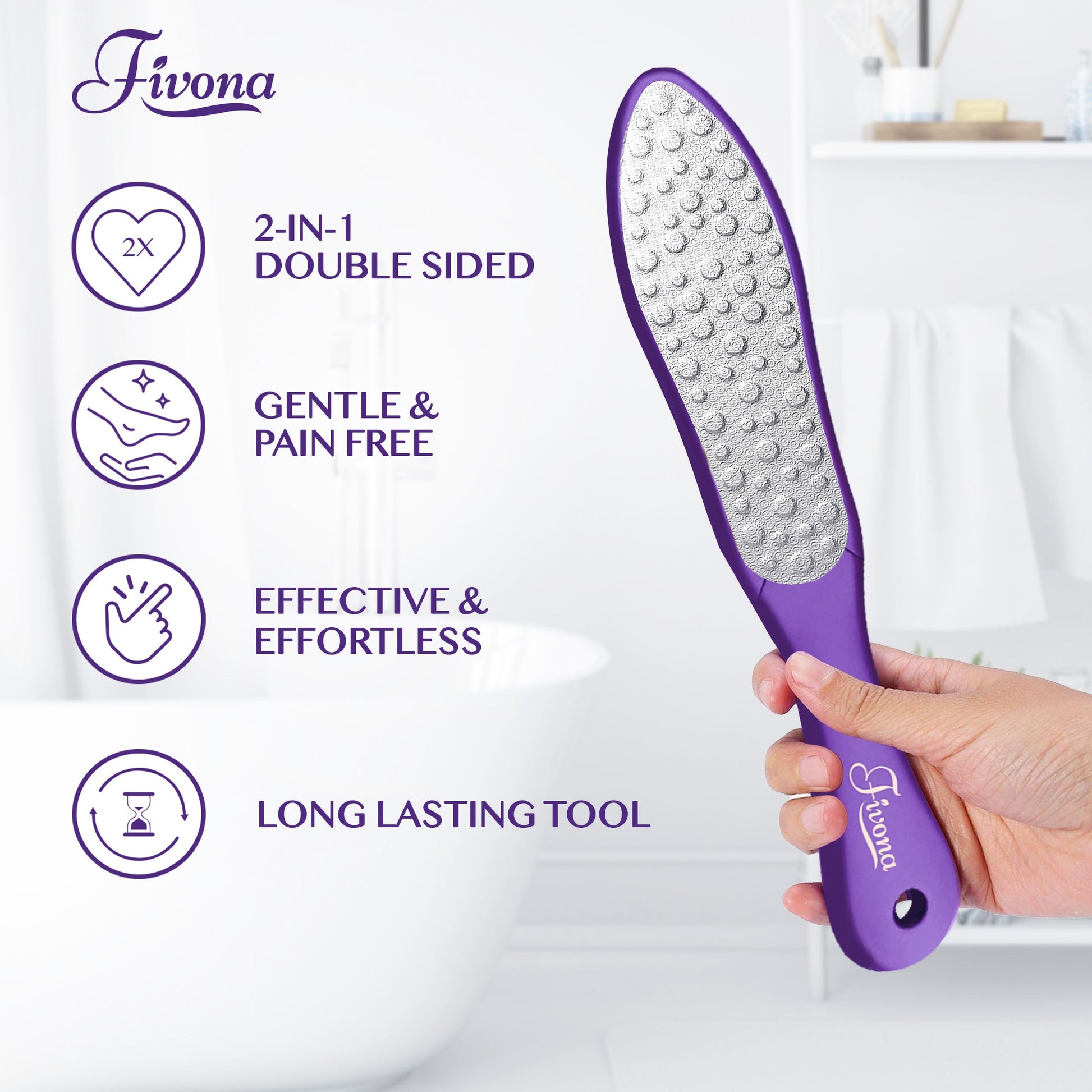 Fivona

2X

2-IN-1
DOUBLE SIDED

GENTLE &
PAIN FREE

EFFECTIVE &
EFFORTLESS

LONG LASTING TOOL

Fivona