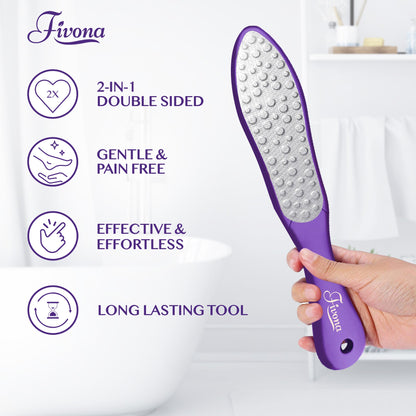 Fivona

2X

2-IN-1
DOUBLE SIDED

GENTLE &
PAIN FREE

EFFECTIVE &
EFFORTLESS

LONG LASTING TOOL

Fivona