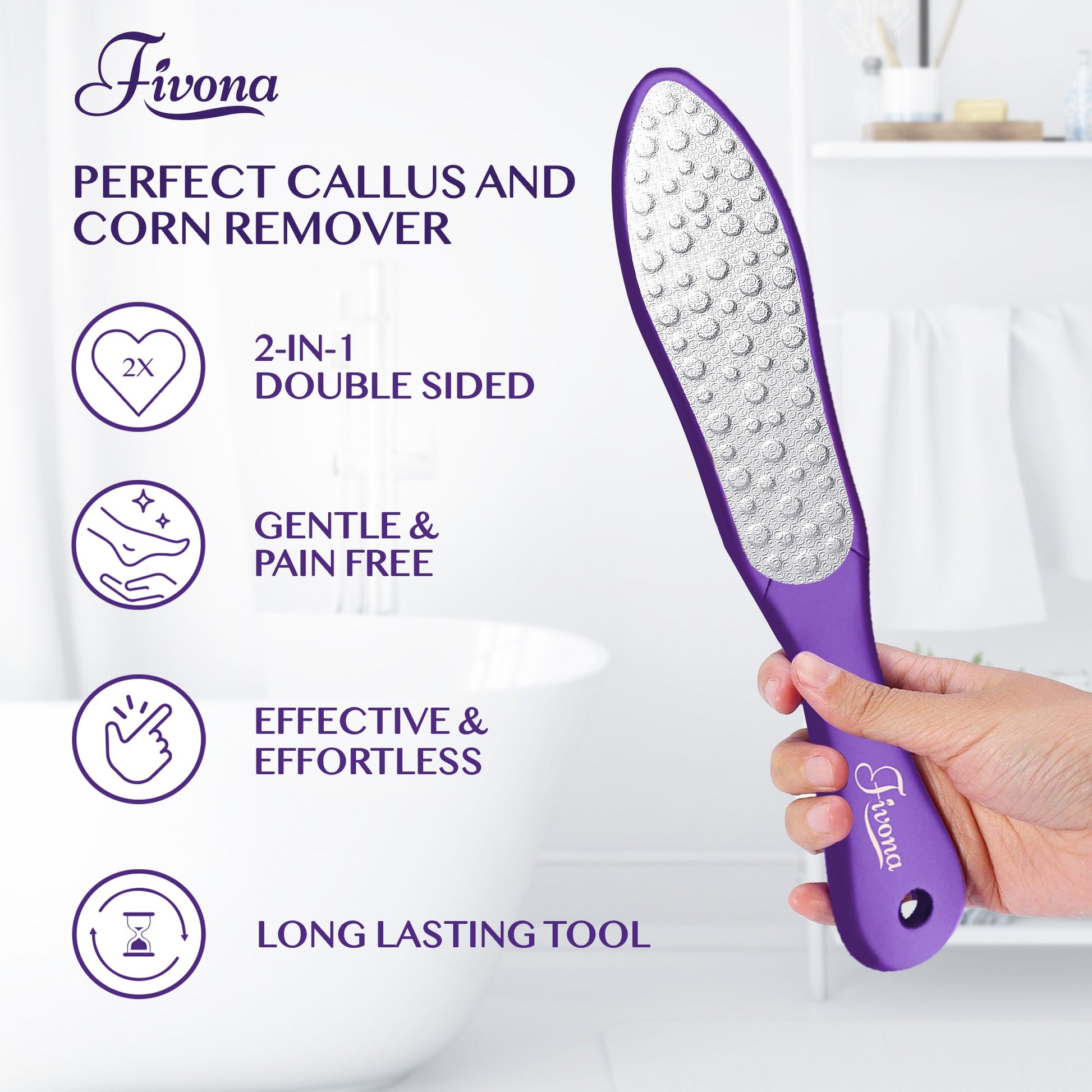 Fivona

PERFECT CALLUS AND CORN REMOVER

2X

2-IN-1 DOUBLE SIDED

GENTLE & PAIN FREE

EFFECTIVE & EFFORTLESS

LONG LASTING TOOL

Fivona