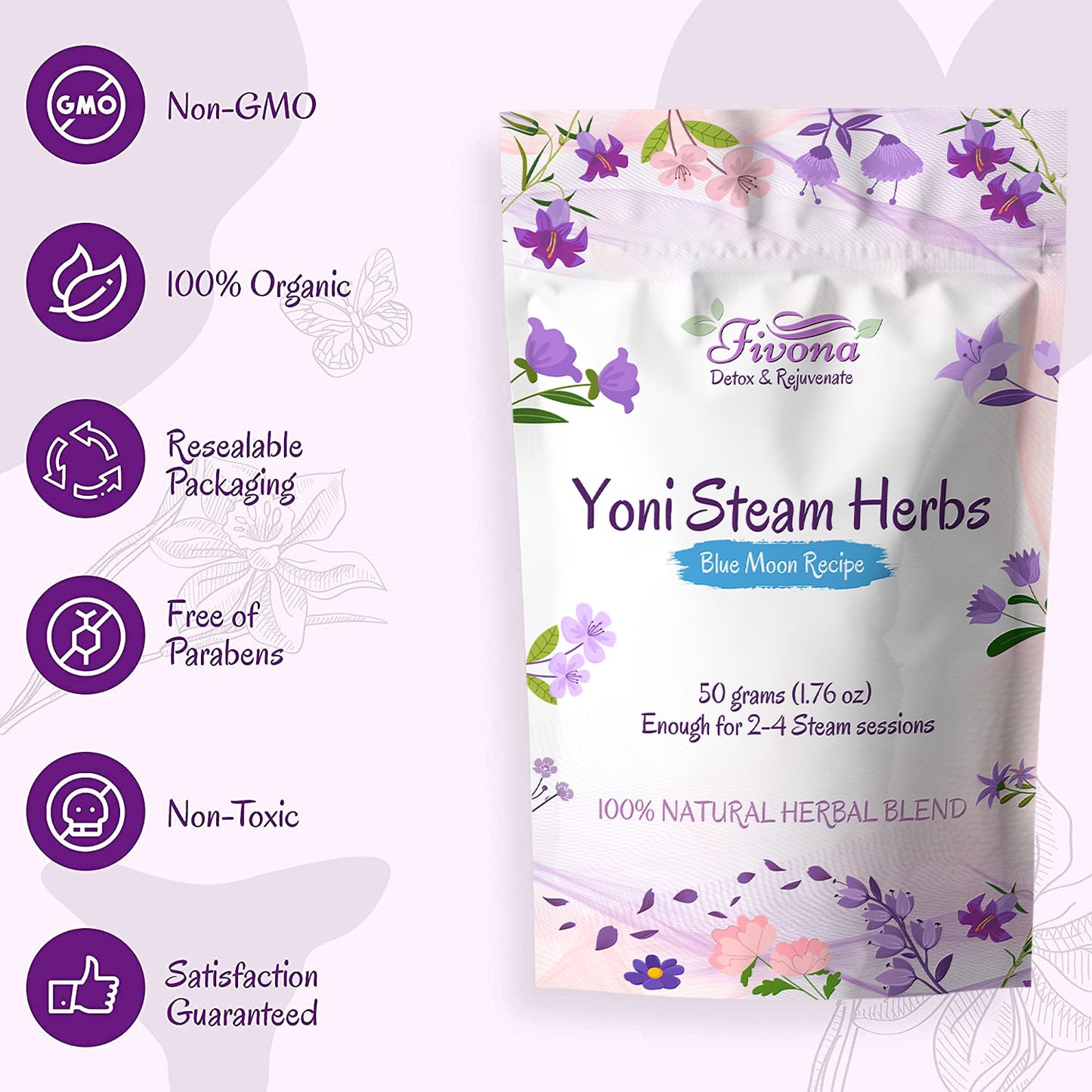 GMO

Non-GMO

100% Organic

Resealable Packaging

Free of Parabens

Non-Toxic

Satisfaction Guaranteed

Fivona
Detox & Rejuvenate

Yoni Steam Herbs

Blue Moon Recipe

50 grams (1.76 oz)
Enough for 2-4 Steam sessions

100% NATURAL HERBAL BLEND