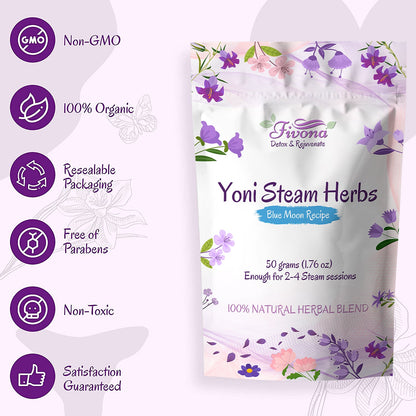 GMO

Non-GMO

100% Organic

Resealable Packaging

Free of Parabens

Non-Toxic

Satisfaction Guaranteed

Fivona
Detox & Rejuvenate

Yoni Steam Herbs

Blue Moon Recipe

50 grams (1.76 oz)
Enough for 2-4 Steam sessions

100% NATURAL HERBAL BLEND