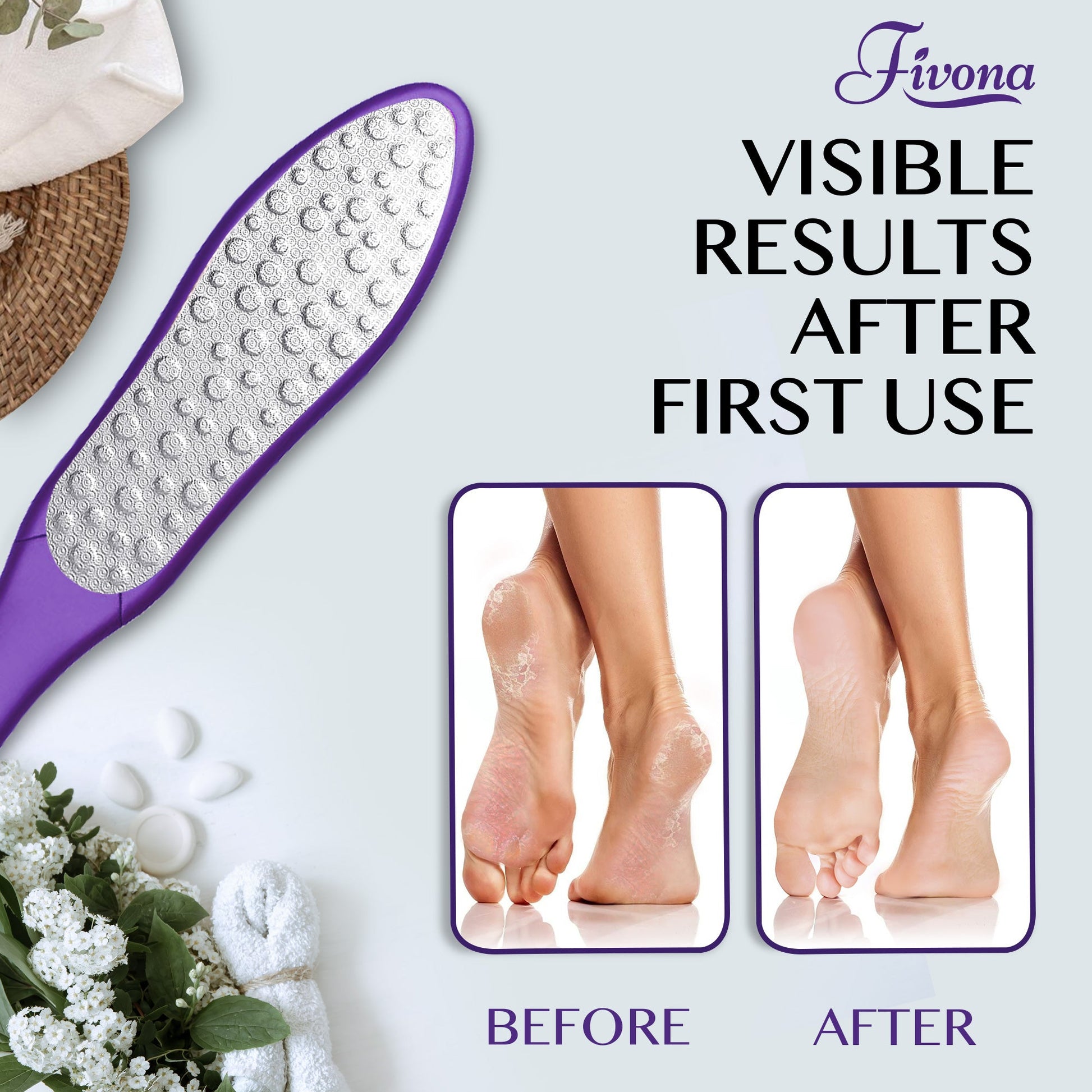 Fivona

VISIBLE RESULTS AFTER FIRST USE

BEFORE

AFTER