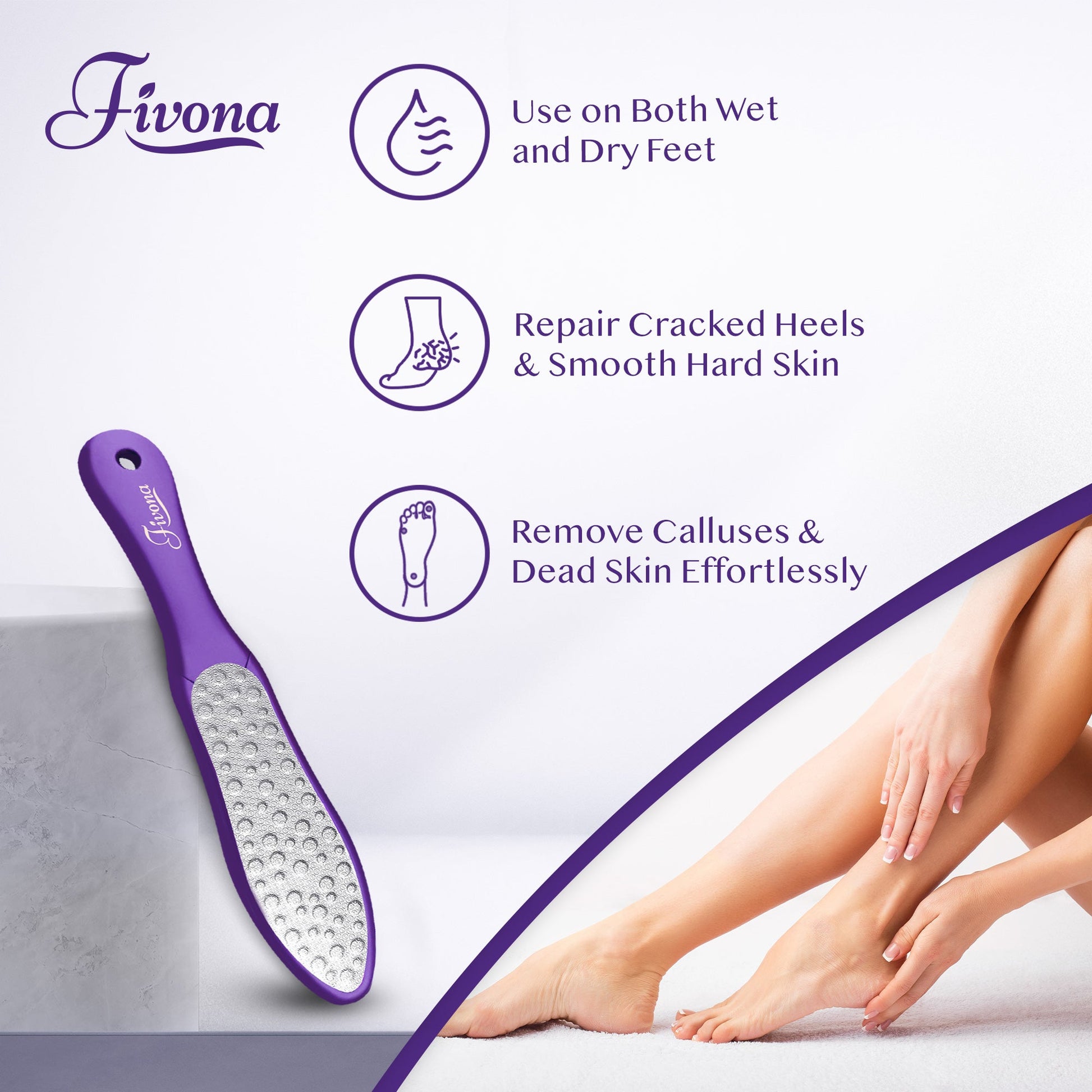 Fivona

Use on Both Wet and Dry Feet

Repair Cracked Heels & Smooth Hard Skin

Remove Calluses & Dead Skin Effortlessly

Fivona